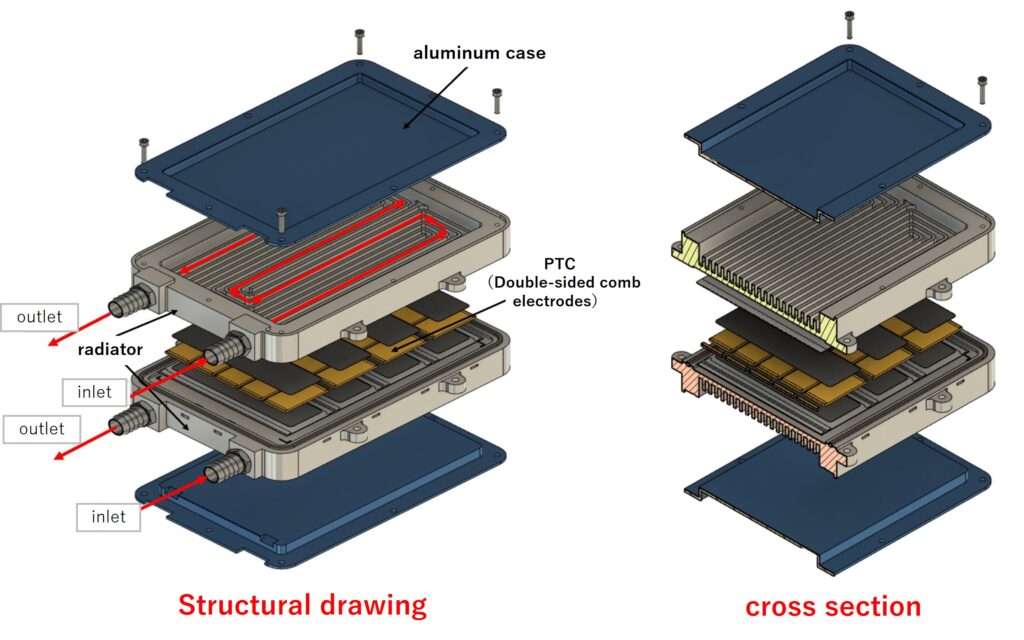 aluminum case

PTC
(Double-sided comb electrodes)

outlet

radiator

inlet

outlet

inlet

Structural drawing

cross section