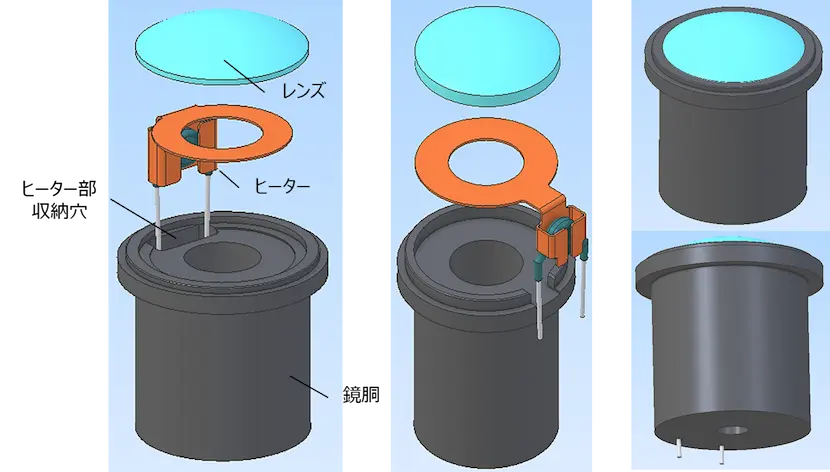 レンズ

ヒーター部
収納穴

ヒーター

鏡胴